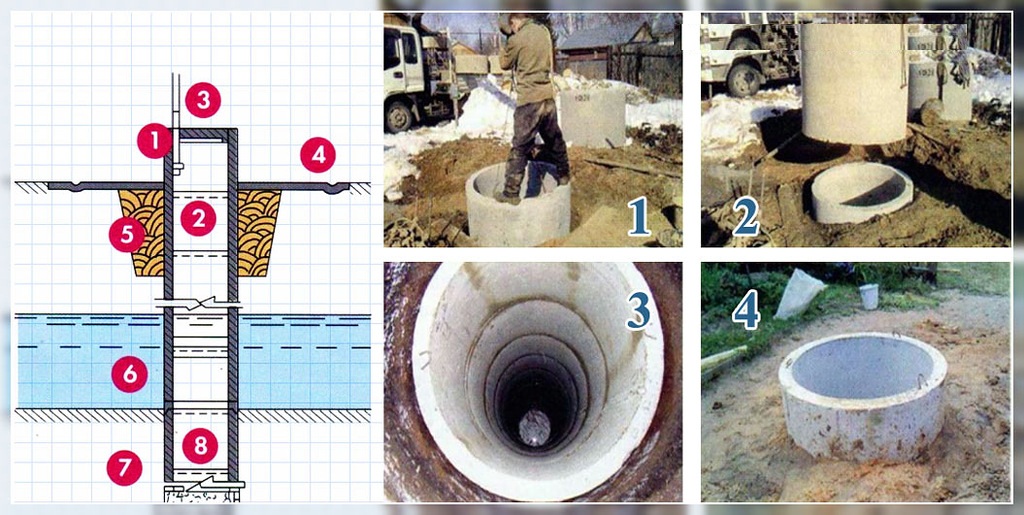 3
1
4
2
5
6
8
7
1
2
3
4